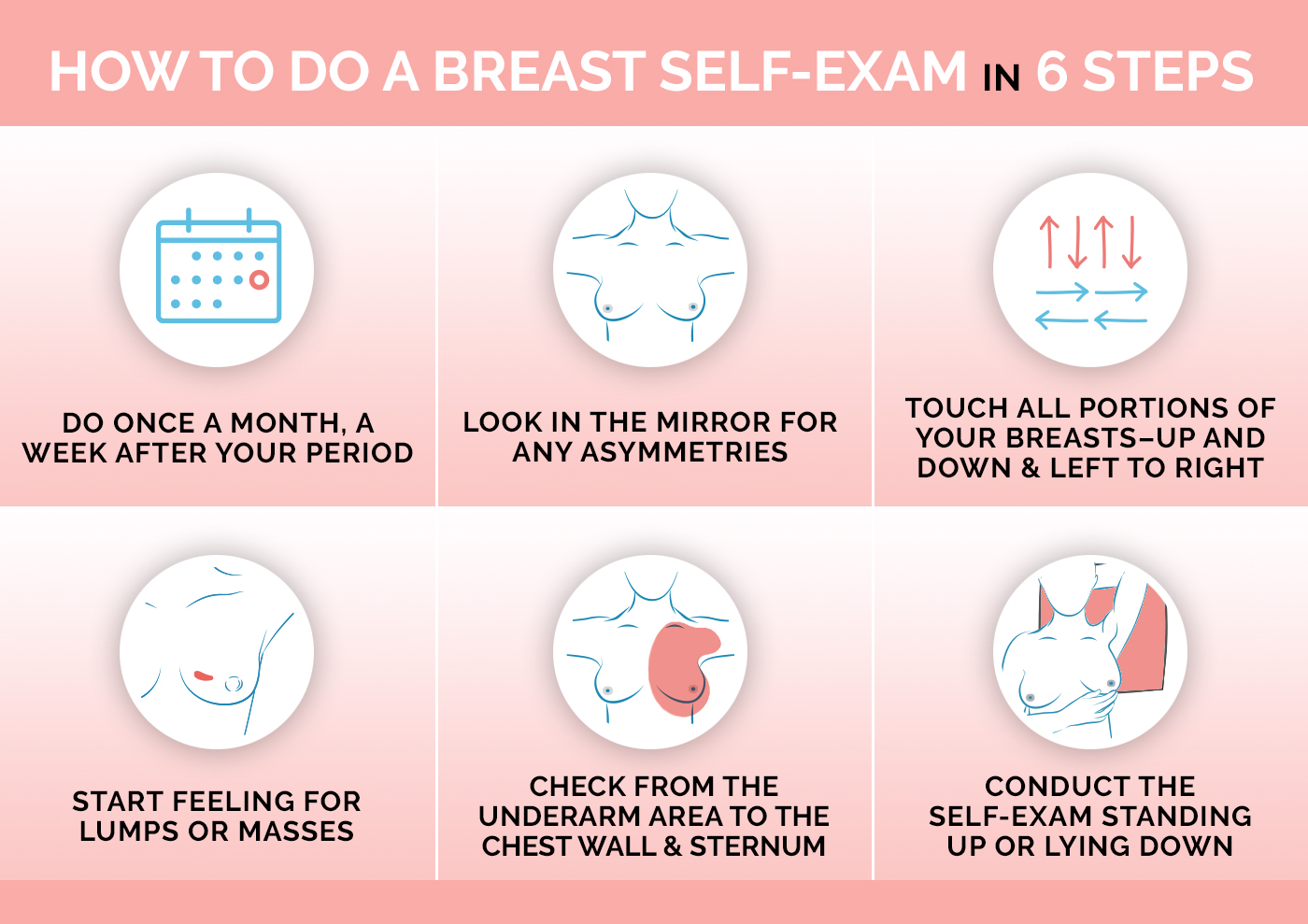 HOW TO DO A BREAST SELF-EXAM IN 6 STEPS

DO ONCE A MONTH, A WEEK AFTER YOUR PERIOD

LOOK IN THE MIRROR FOR ANY ASYMMETRIES

TOUCH ALL PORTIONS OF YOUR BREASTS–UP AND DOWN & LEFT TO RIGHT

START FEELING FOR LUMPS OR MASSES

CHECK FROM THE UNDERARM AREA TO THE CHEST WALL & STERNUM

CONDUCT THE SELF-EXAM STANDING UP OR LYING DOWN